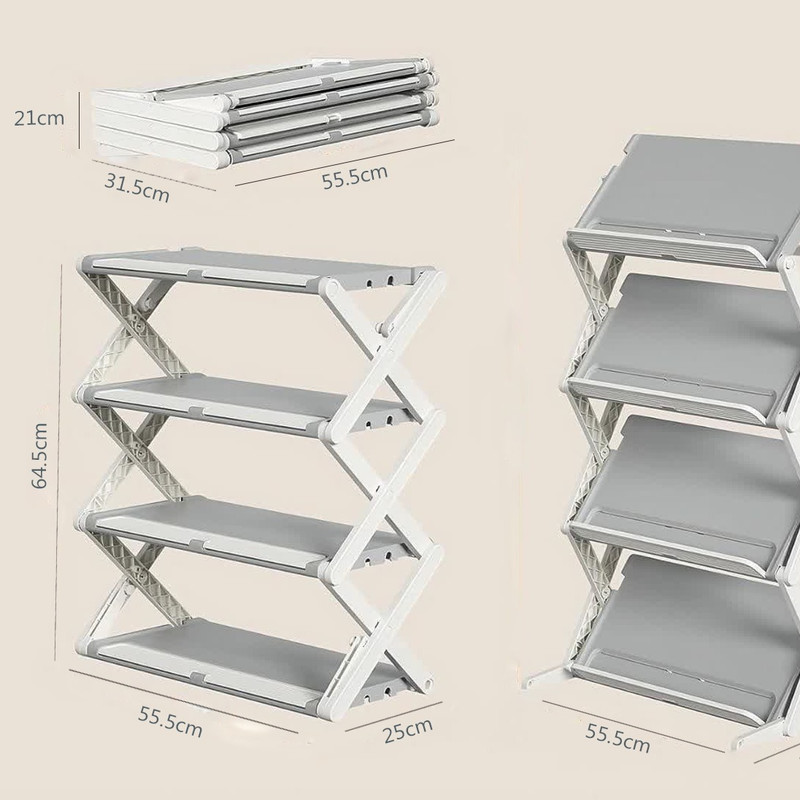 21cm
31.5cm
55.5cm
64.5cm
55.5cm
25cm
55.5cm